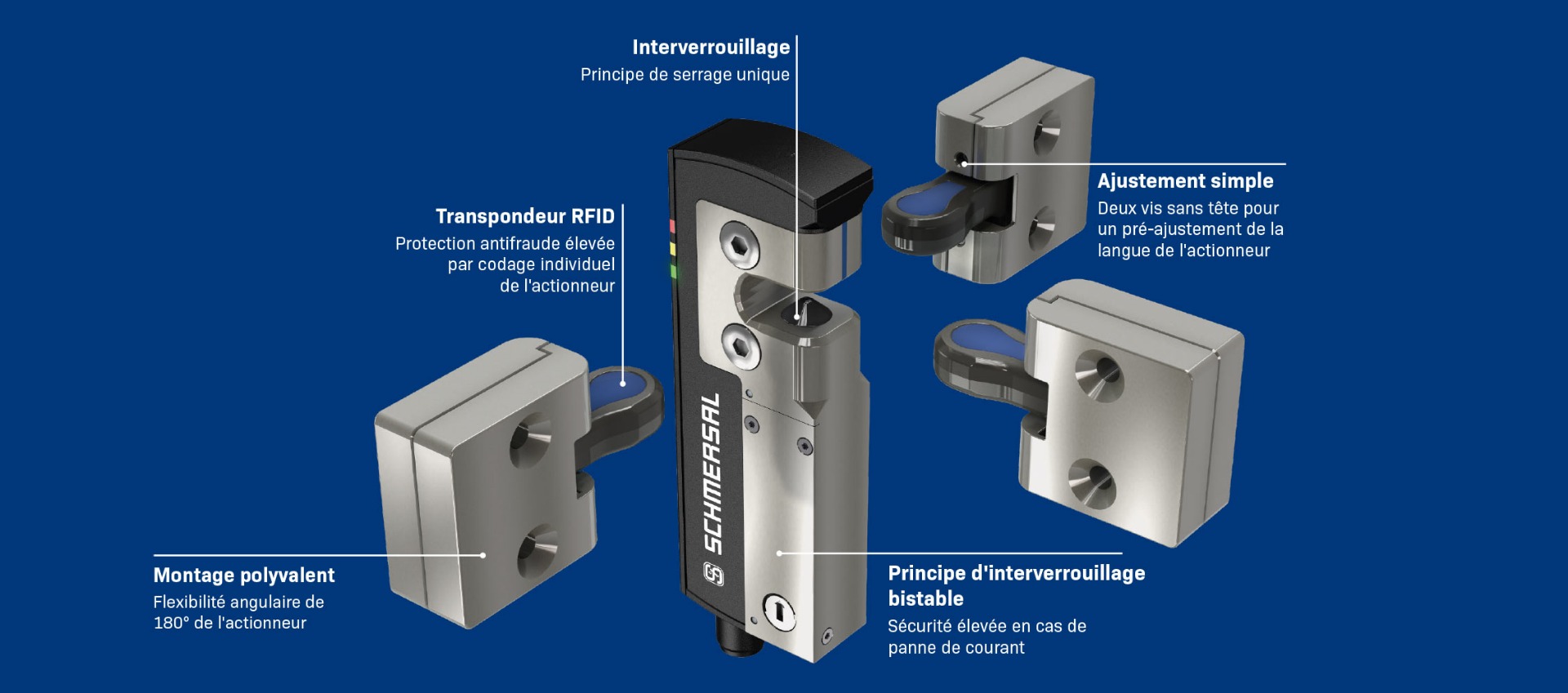 Interverrouillage
Principe de serrage unique

Transpondeur RFID
Protection antifraude élevée par codage individuel de l'actionneur

Ajustement simple
Deux vis sans tête pour un pré-ajustement de la langue de l'actionneur

SCHMERSAL

Montage polyvalent
Flexibilité angulaire de 180° de l'actionneur

Principe d'interverrouillage bistable
Sécurité élevée en cas de panne de courant